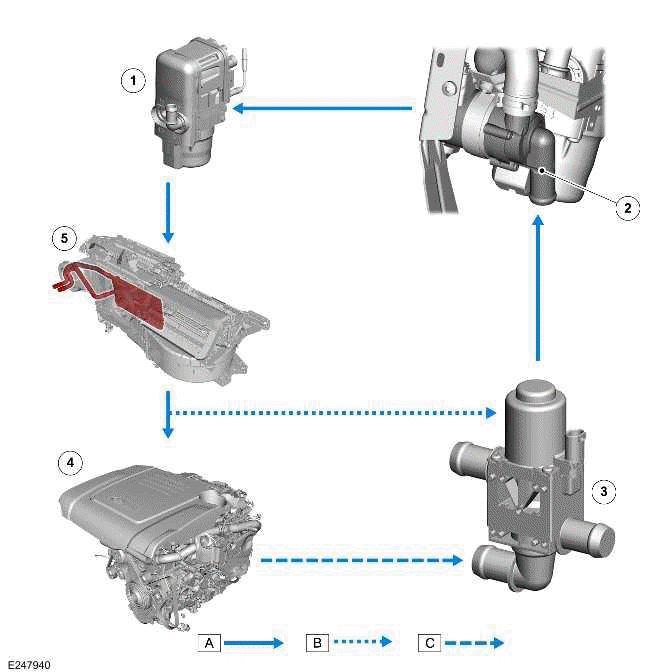 1
2
5
4
3
A
B
C
E247940